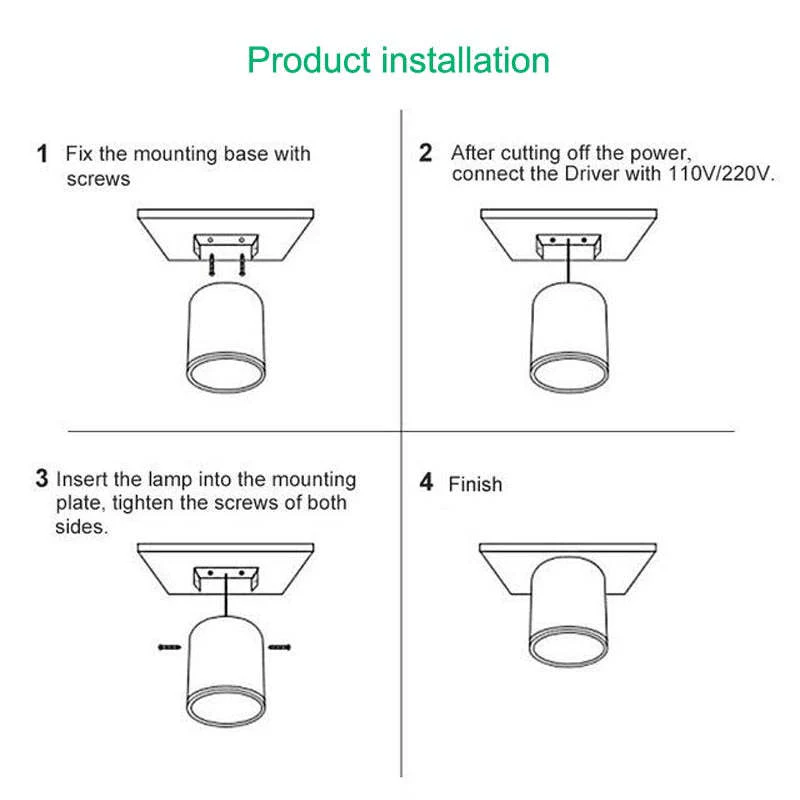 Product installation

1 Fix the mounting base with screws

2 After cutting off the power, connect the Driver with 110V/220V.

3 Insert the lamp into the mounting plate, tighten the screws of both sides.

4 Finish